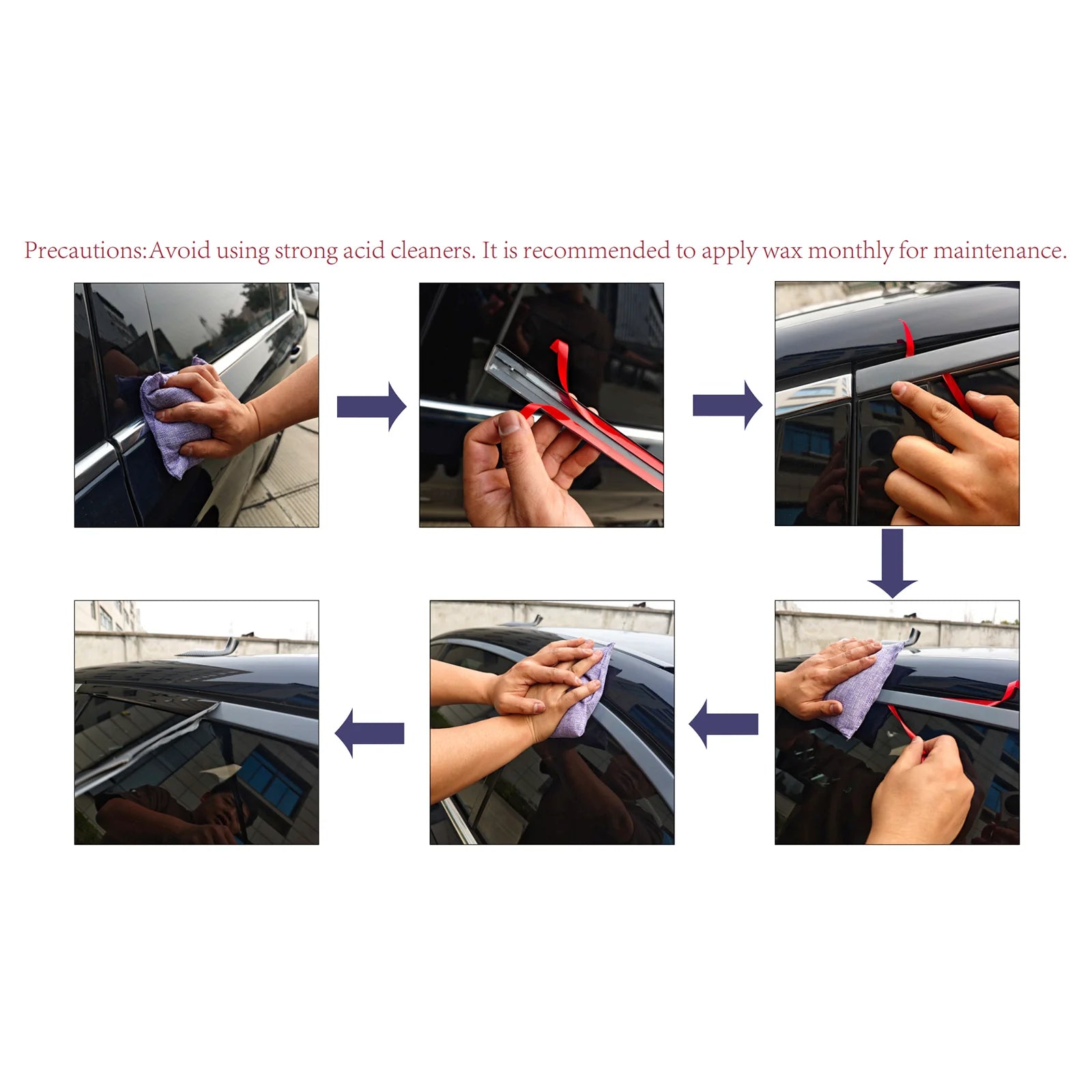 Precautions:Avoid using strong acid cleaners. It is recommended to apply wax monthly for maintenance.