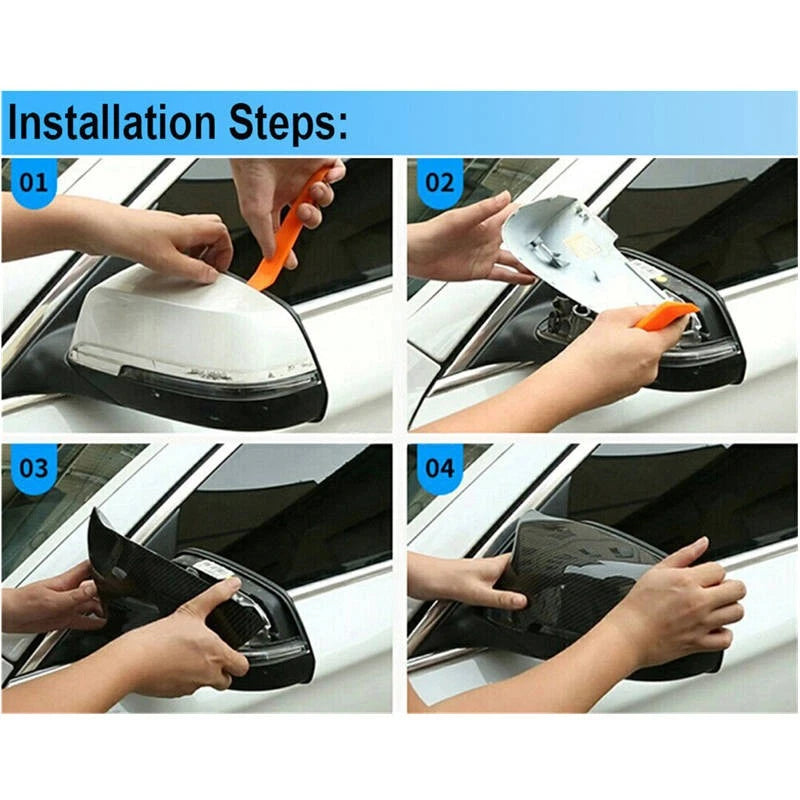 Installation Steps:

01

02

03

04